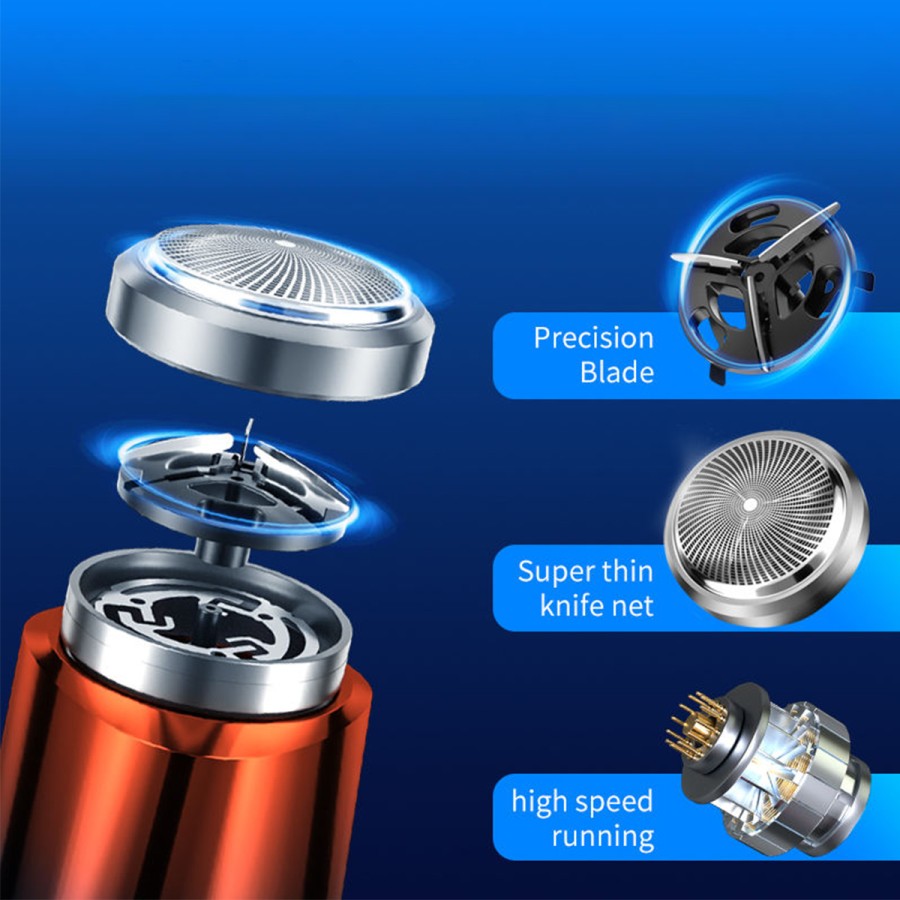 Precision Blade

Super thin knife net

high speed running