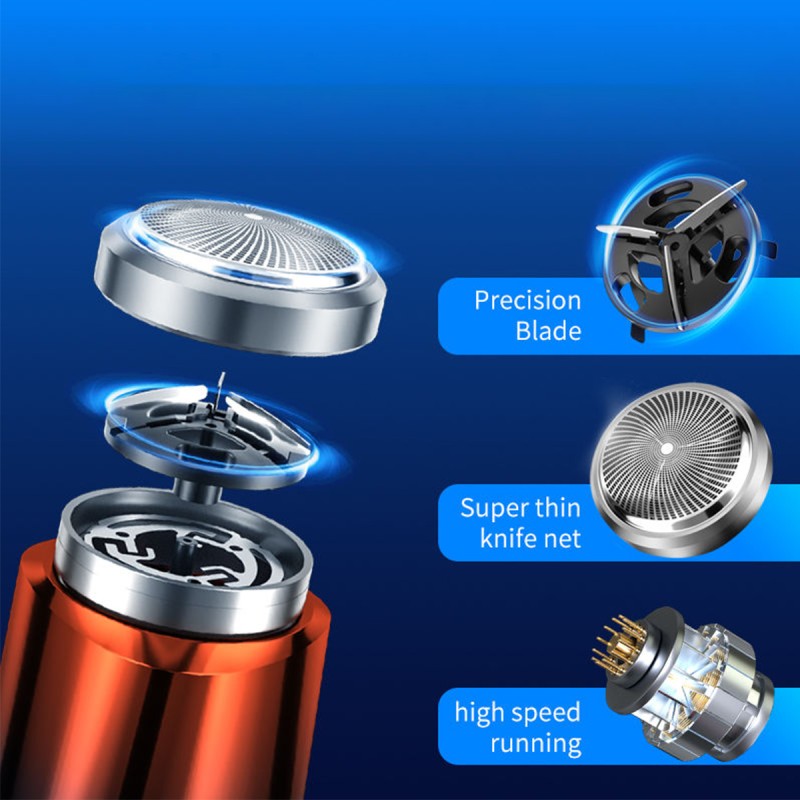 Precision Blade

Super thin knife net

high speed running