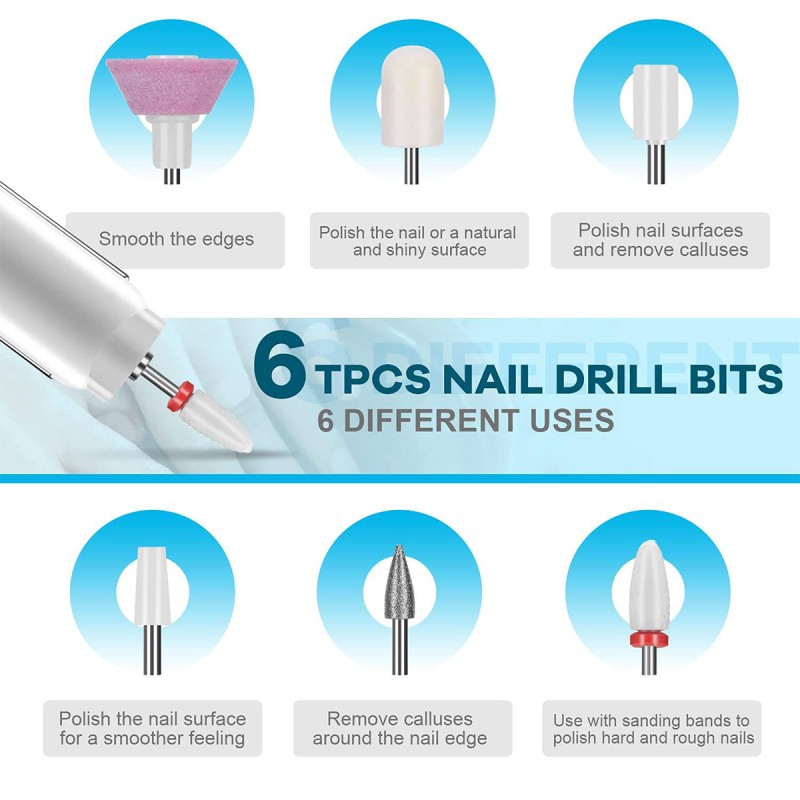 Smooth the edges

Polish the nail or a natural and shiny surface

Polish nail surfaces and remove calluses

DIFFERENT

6 TPCS NAIL DRILL BITS
6 DIFFERENT USES

Polish the nail surface for a smoother feeling

Remove calluses around the nail edge

Use with sanding bands to polish hard and rough nails