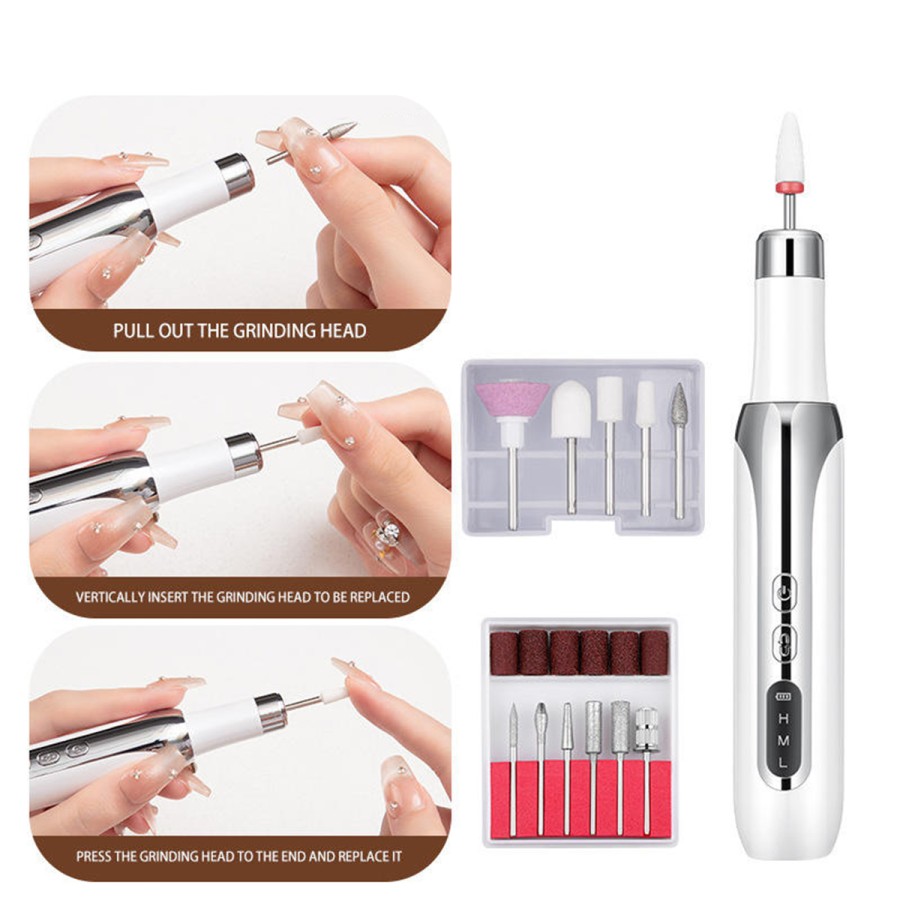 PULL OUT THE GRINDING HEAD

VERTICALLY INSERT THE GRINDING HEAD TO BE REPLACED

PRESS THE GRINDING HEAD TO THE END AND REPLACE IT

H
M
L