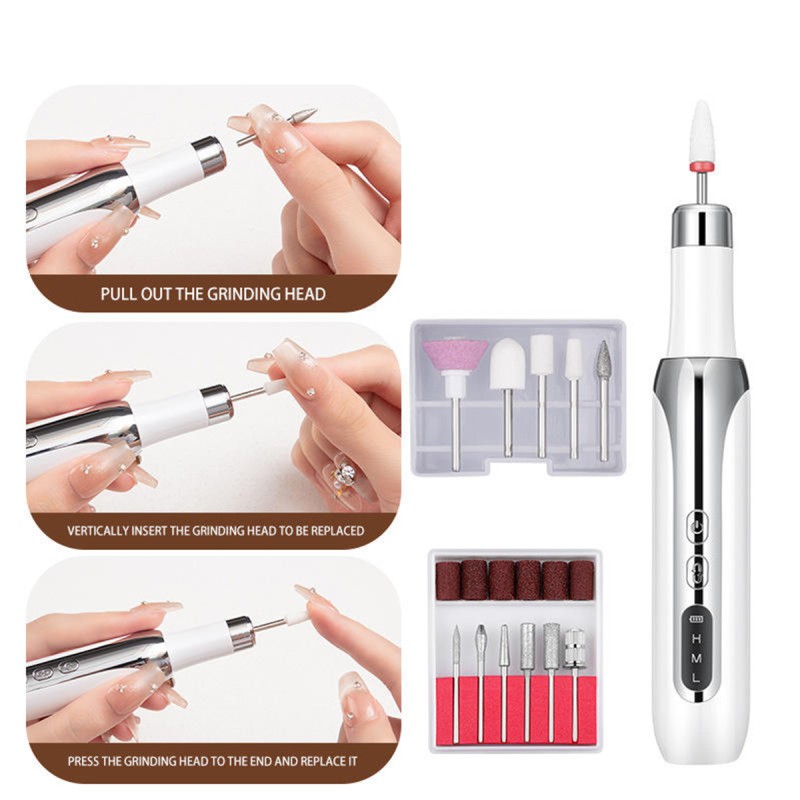 PULL OUT THE GRINDING HEAD

VERTICALLY INSERT THE GRINDING HEAD TO BE REPLACED

PRESS THE GRINDING HEAD TO THE END AND REPLACE IT

H
M
L